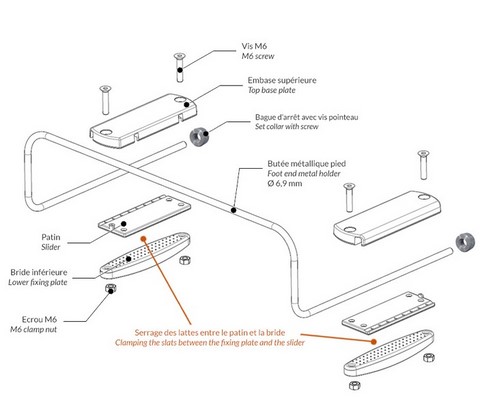 Vis M6
M6 screw

Embase supérieure
Top base plate

Bague d'arrêt avec vis pointeau
Set collar with screw

Butée métallique pied
Foot end metal holder
Ø 6,9 mm

Patin
Slider

Bride inférieure
Lower fixing plate

Ecrou M6
M6 clamp nut

Serrage des lattes entre le patin et la bride
Clamping the slats between the fixing plate and the slider