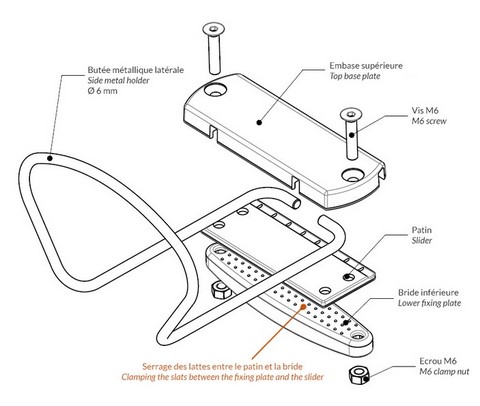 Butée métallique latérale
Side metal holder
Ø 6 mm

Embase supérieure
Top base plate

Vis M6
M6 screw

Patin
Slider

Bride inférieure
Lower fixing plate

Serrage des lattes entre le patin et la bride
Clamping the slats between the fixing plate and the slider

Ecrou M6
M6 clamp nut